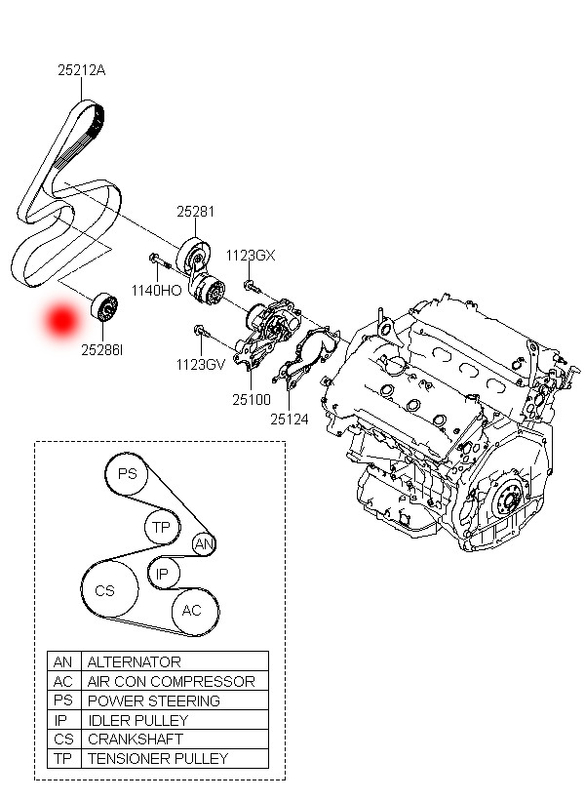 25212A

25281

1123GX

1140HO

25286I

1123GV

25100

25124

PS

TP

AN

IP

CS

AC

| AN | ALTERNATOR |
|---|---|
| AC | AIR CON COMPRESSOR |
| PS | POWER STEERING |
| IP | IDLER PULLEY |
| CS | CRANKSHAFT |
| TP | TENSIONER PULLEY |